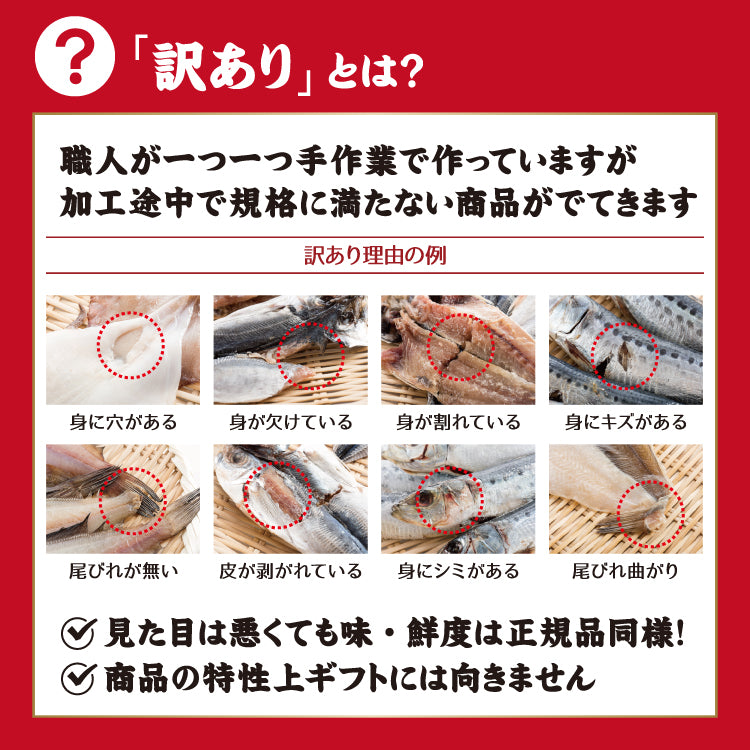 ?「訳あり」とは?

職人が一つ一つ手作業で作っていますが
加工途中で規格に満たない商品がでてきます

訳あり理由の例

身に穴がある
身が欠けている
身が割れている
身にキズがある

尾びれが無い
皮が剥がれている
身にシミがある
尾びれ曲がり

見た目は悪くても味・鮮度は正規品同様!
商品の特性上ギフトには向きません